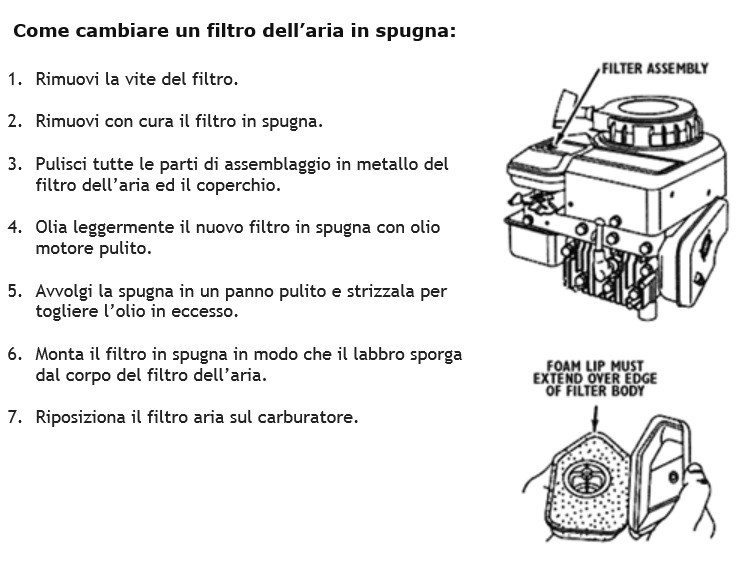 Come cambiare un filtro dell'aria in spugna:

1. Rimuovi la vite del filtro.

2. Rimuovi con cura il filtro in spugna.

3. Pulisci tutte le parti di assemblaggio in metallo del filtro dell'aria ed il coperchio.

4. Olia leggermente il nuovo filtro in spugna con olio motore pulito.

5. Avvolgi la spugna in un panno pulito e strizzala per togliere l'olio in eccesso.

6. Monta il filtro in spugna in modo che il labbro sporga dal corpo del filtro dell'aria.

7. Riposiziona il filtro aria sul carburatore.

FILTER ASSEMBLY

FOAM LIP MUST EXTEND OVER EDGE OF FILTER BODY